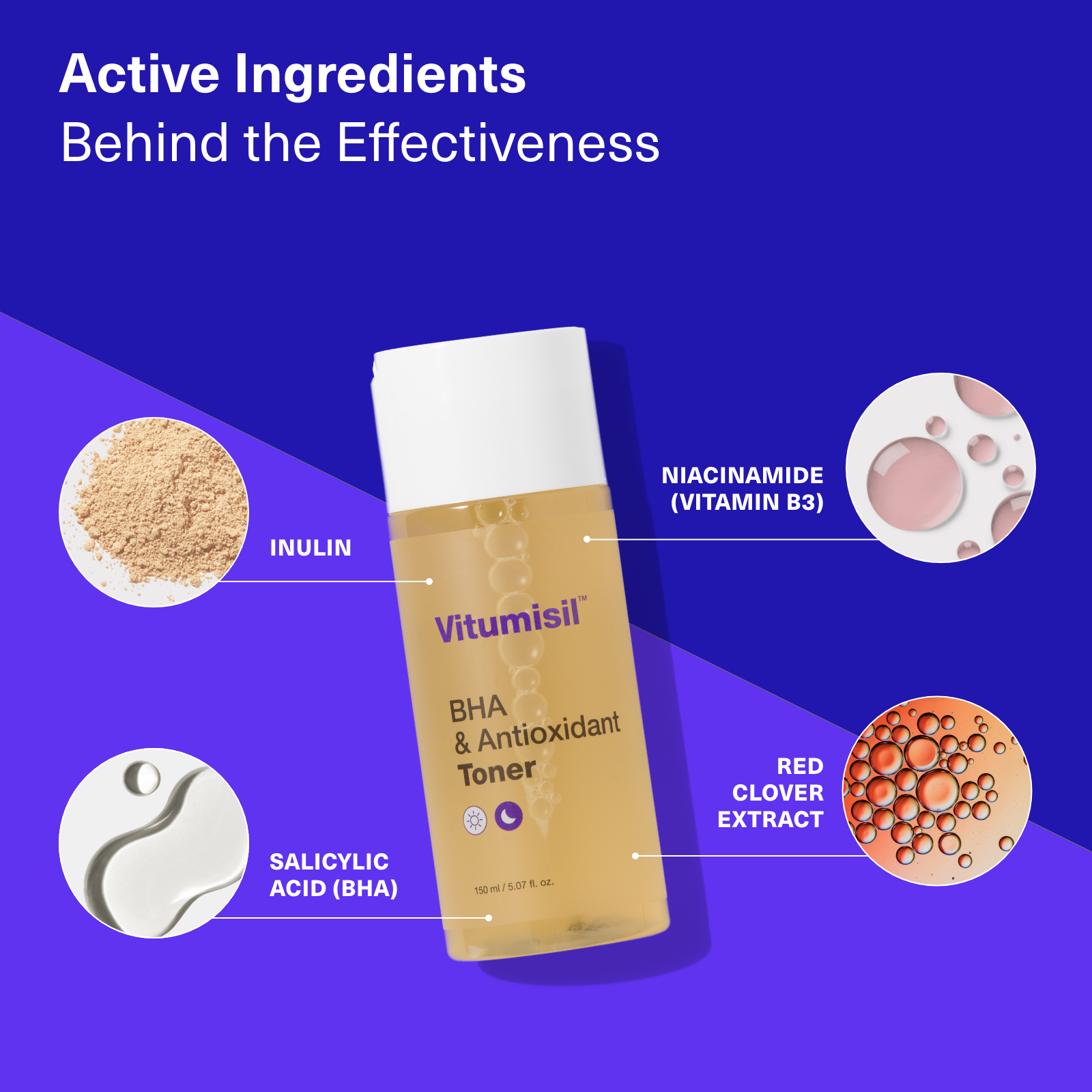 Active Ingredients
Behind the Effectiveness

INULIN

NIACINAMIDE (VITAMIN B3)

Vitumisil™

BHA & Antioxidant Toner

150 ml / 5.07 fl. oz.

SALICYLIC ACID (BHA)

RED CLOVER EXTRACT